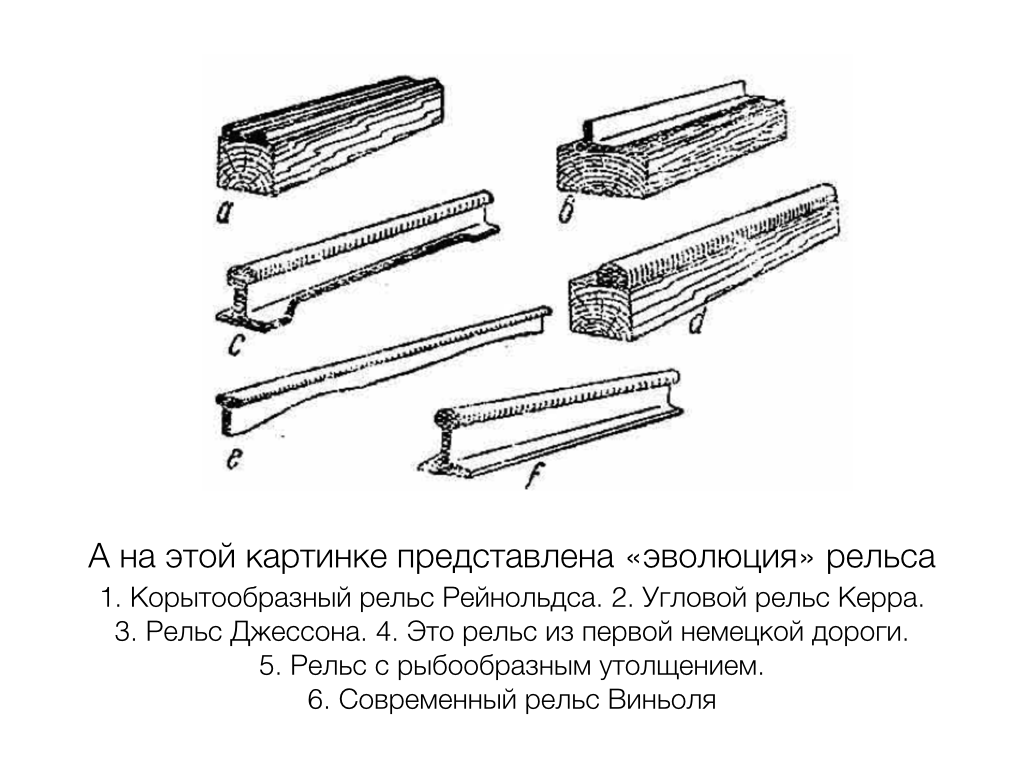 a

б

c

d

e

f

А на этой картинке представлена «эволюция» рельса

1. Корытообразный рельс Рейнольдса. 2. Угловой рельс Керра. 3. Рельс Джессона. 4. Это рельс из первой немецкой дороги. 5. Рельс с рыбообразным утолщением. 6. Современный рельс Виньоля